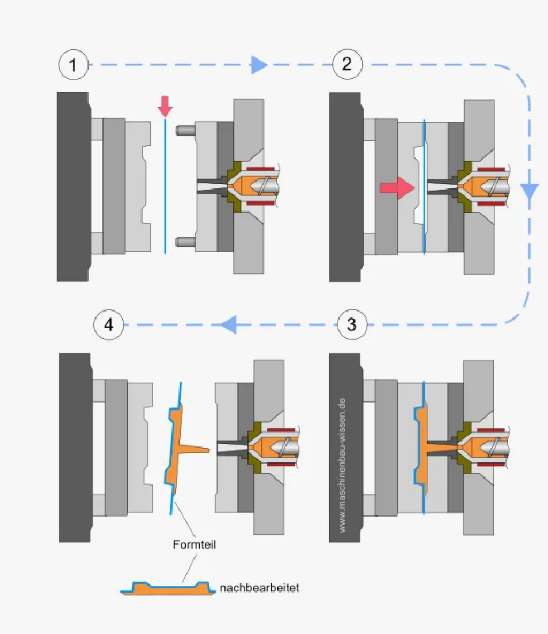 1

2

4

3

www.maschinenbau-wissen.de

Formteil

nachbearbeitet